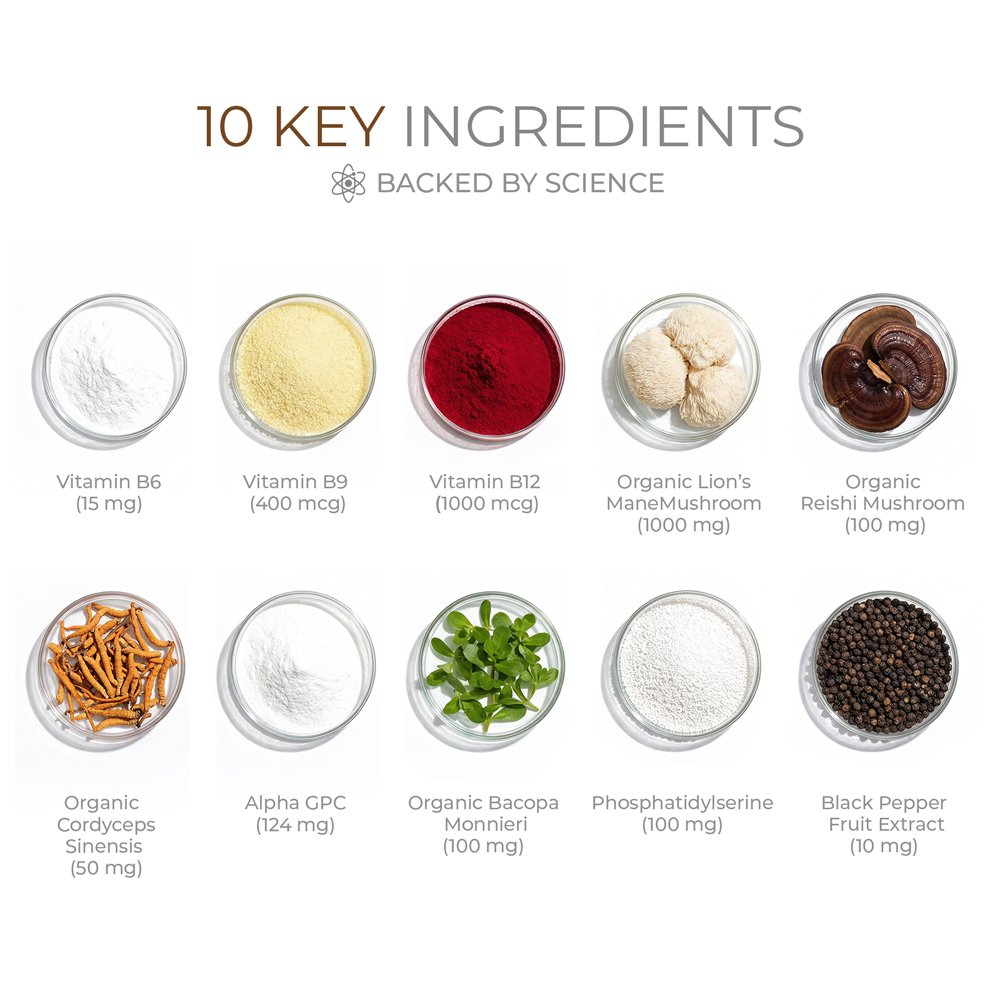 10 KEY INGREDIENTS
BACKED BY SCIENCE

Vitamin B6
(15 mg)

Vitamin B9
(400 mcg)

Vitamin B12
(1000 mcg)

Organic Lion's ManeMushroom
(1000 mg)

Organic Reishi Mushroom
(100 mg)

Organic Cordyceps Sinensis
(50 mg)

Alpha GPC
(124 mg)

Organic Bacopa Monnieri
(100 mg)

Phosphatidylserine
(100 mg)

Black Pepper Fruit Extract
(10 mg)